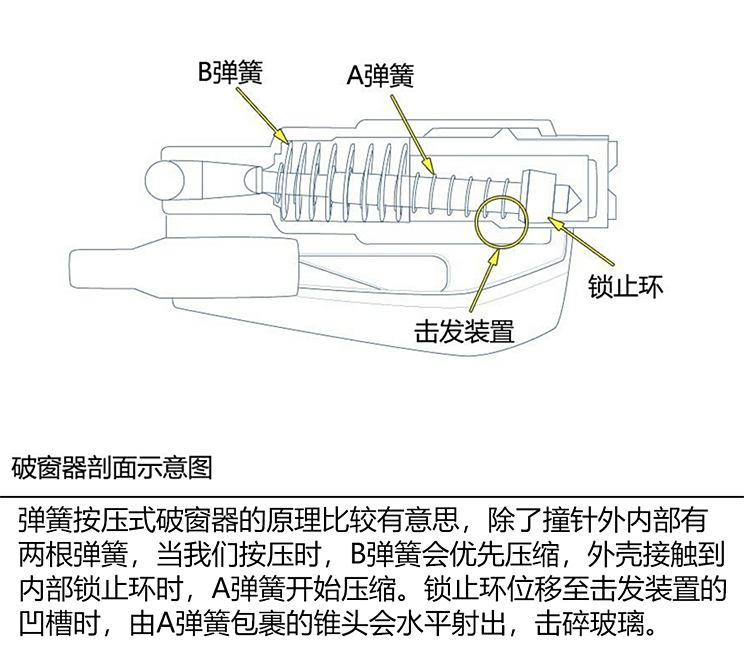 B弹簧

A弹簧

锁止环

击发装置

破窗器剖面示意图

弹簧按压式破窗器的原理比较有意思，除了撞针外内部有两根弹簧，当我们按压时，B弹簧会优先压缩，外壳接触到内部锁止环时，A弹簧开始压缩。锁止环位移至击发装置的凹槽时，由A弹簧包裹的锥头会水平射出，击碎玻璃。